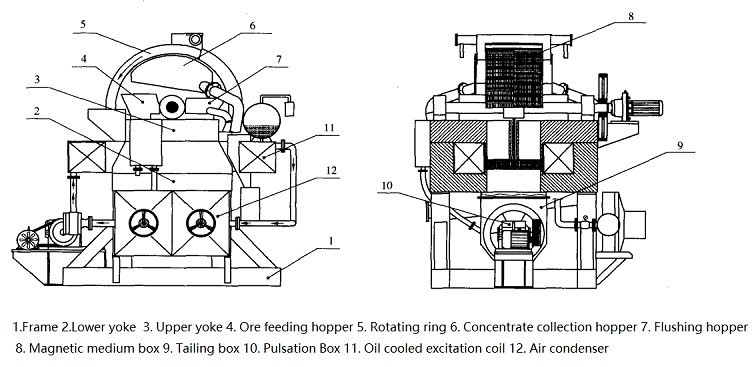 5
6
4
7
3
2
11
12
1
8
9
10

1.Frame 2.Lower yoke 3. Upper yoke 4. Ore feeding hopper 5. Rotating ring 6. Concentrate collection hopper 7. Flushing hopper 8. Magnetic medium box 9. Tailing box 10. Pulsation Box 11. Oil cooled excitation coil 12. Air condenser