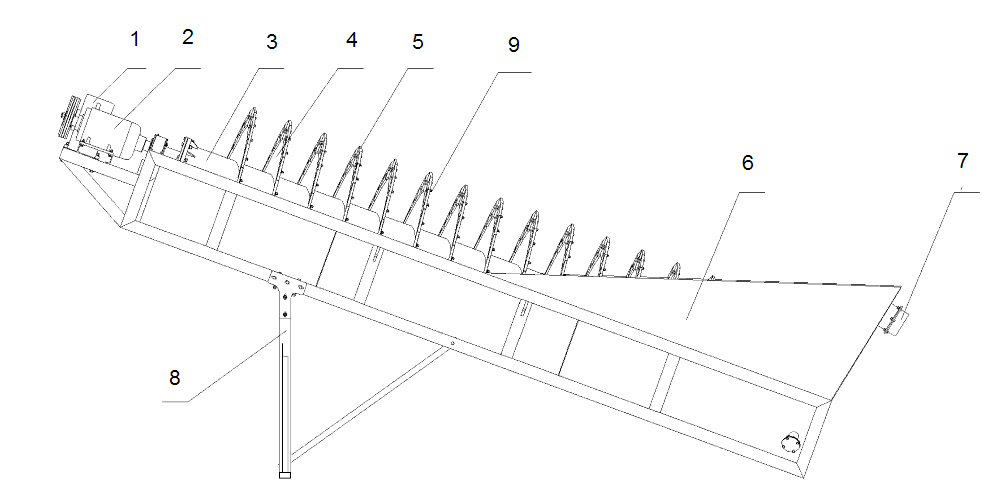 1
2
3
4
5
9
6
7
8