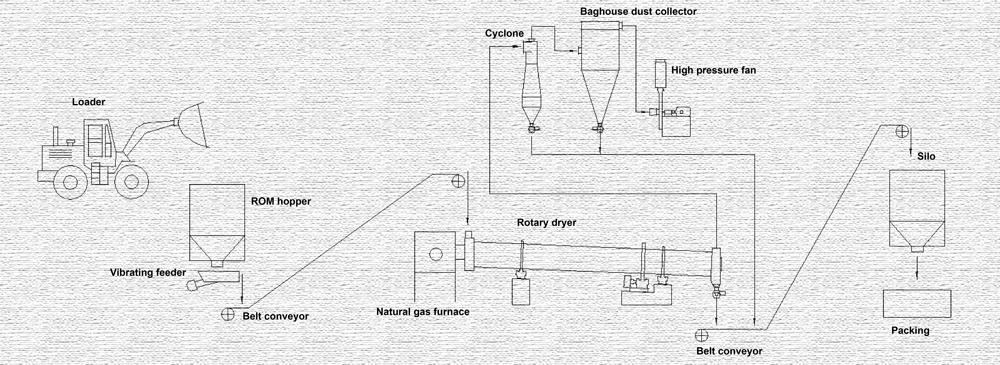 Baghouse dust collector

Cyclone

High pressure fan

Loader

Silo

ROM hopper

Rotary dryer

Vibrating feeder

Belt conveyor

Natural gas furnace

Packing

Belt conveyor